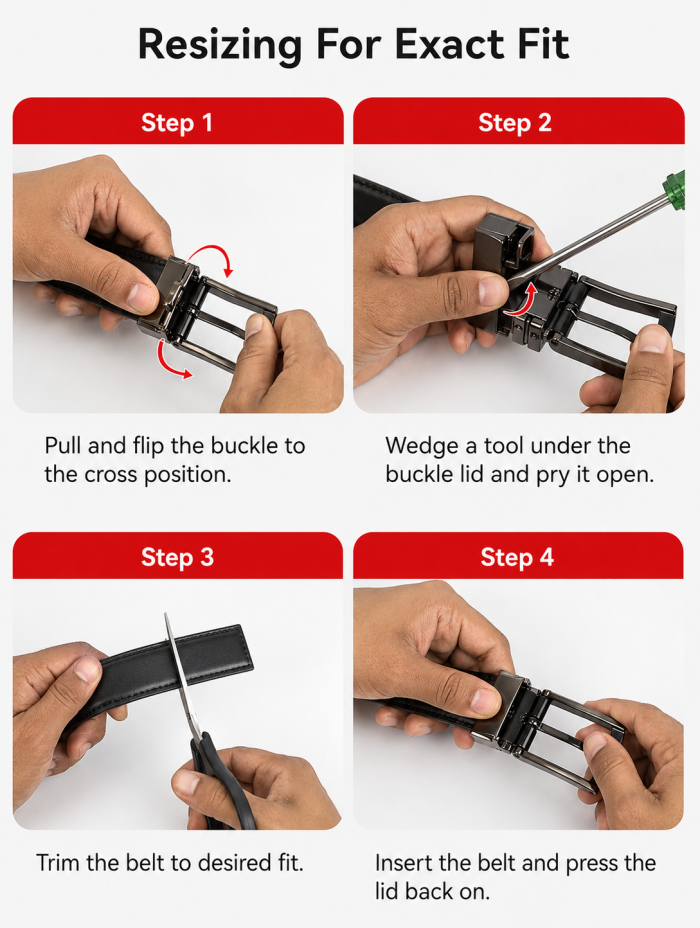 Resizing For Exact Fit

Step 1

Pull and flip the buckle to the cross position.

Step 2

Wedge a tool under the buckle lid and pry it open.

Step 3

Trim the belt to desired fit.

Step 4

Insert the belt and press the lid back on.